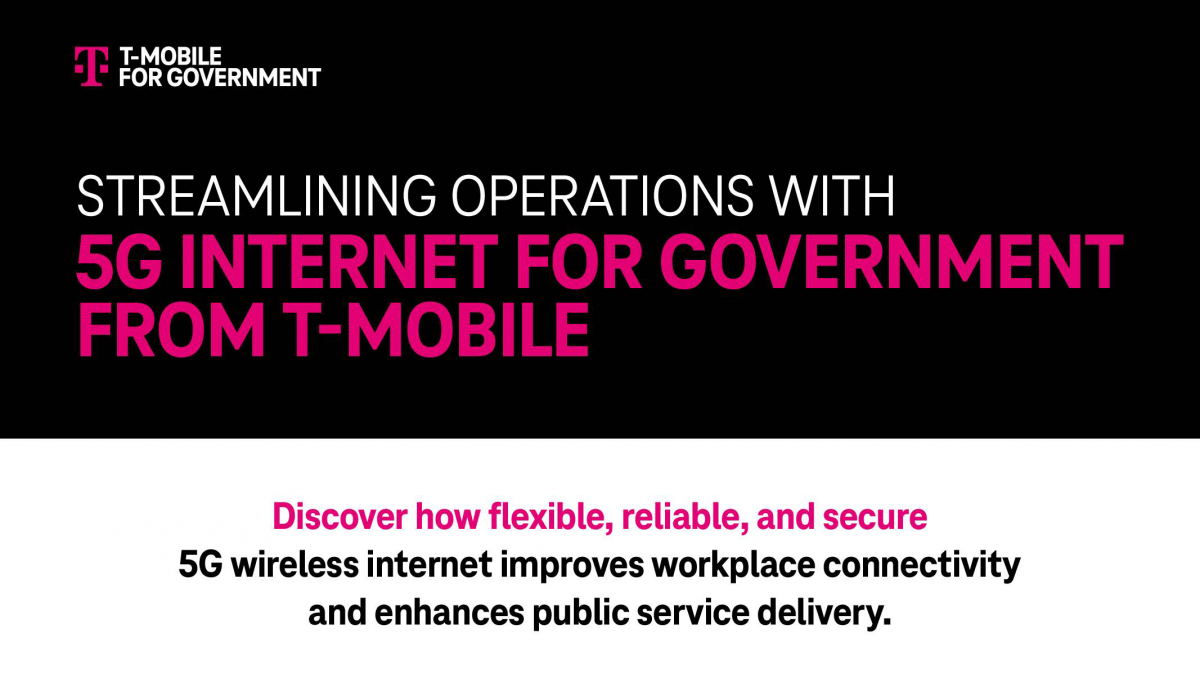 T-MOBILE
FOR GOVERNMENT

STREAMLINING OPERATIONS WITH
5G INTERNET FOR GOVERNMENT FROM T-MOBILE

Discover how flexible, reliable, and secure 5G wireless internet improves workplace connectivity and enhances public service delivery.